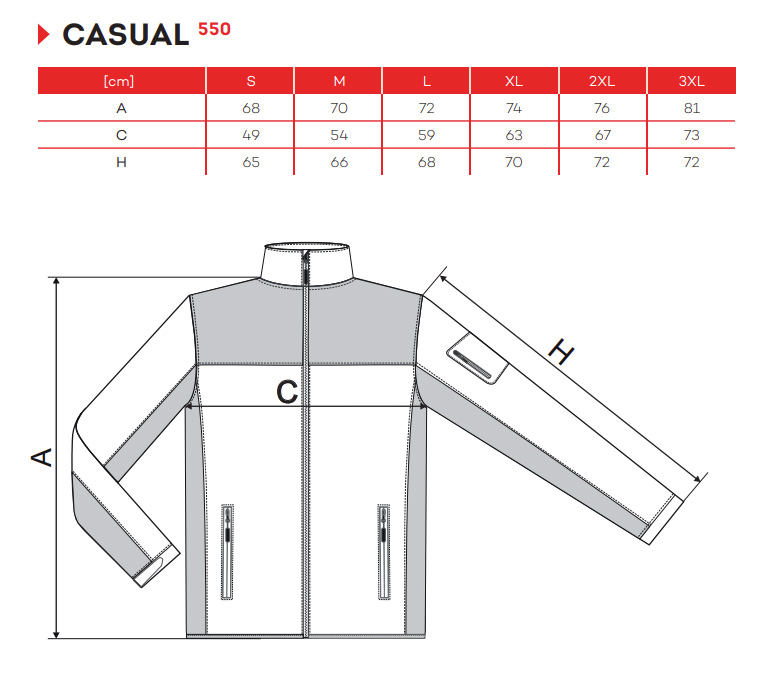 CASUAL 550

| [cm] | S | M | L | XL | 2XL | 3XL |
|---|---|---|---|---|---|---|
| A | 68 | 70 | 72 | 74 | 76 | 81 |
| C | 49 | 54 | 59 | 63 | 67 | 73 |
| H | 65 | 66 | 68 | 70 | 72 | 72 |

A
C
H